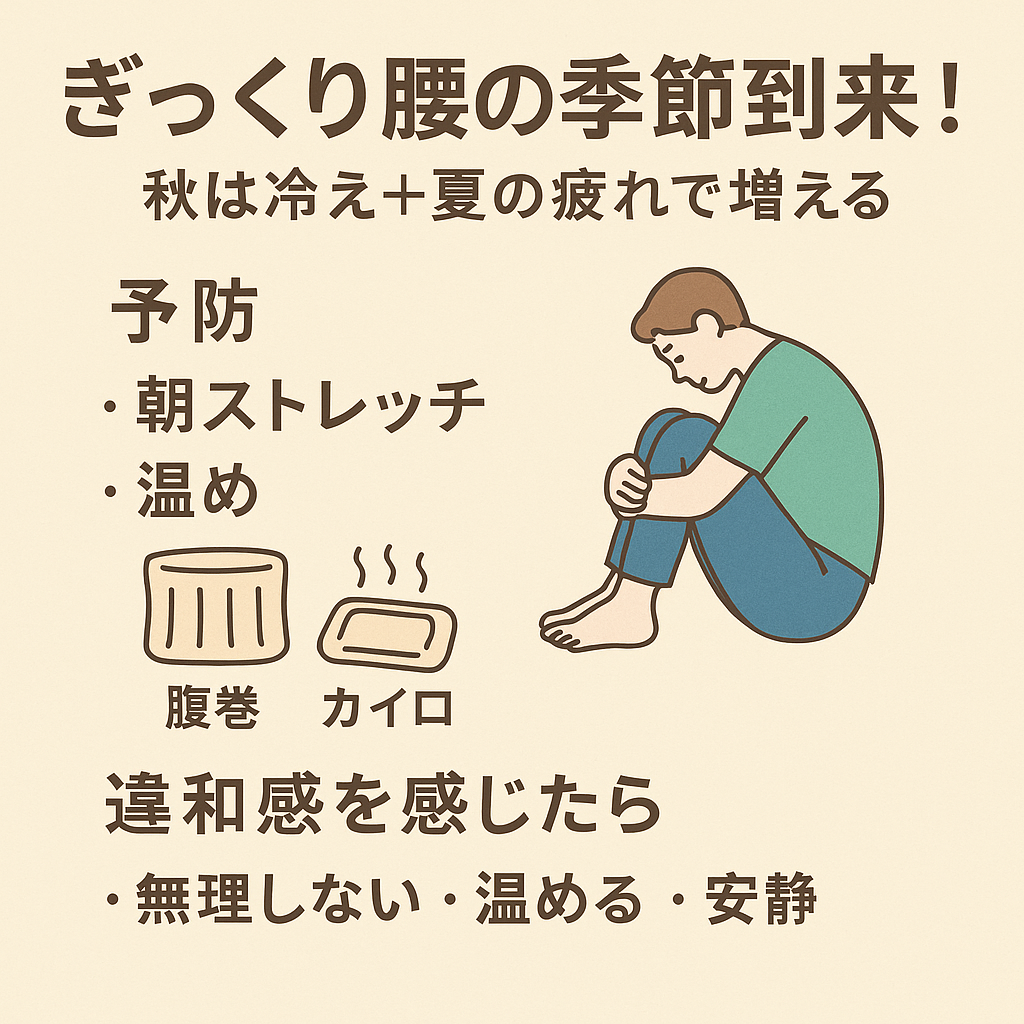 ぎっくり腰の季節到来！
秋は冷え＋夏の疲れで増える

予防
・朝ストレッチ
・温め

腹巻　カイロ

違和感を感じたら
・無理しない・温める・安静